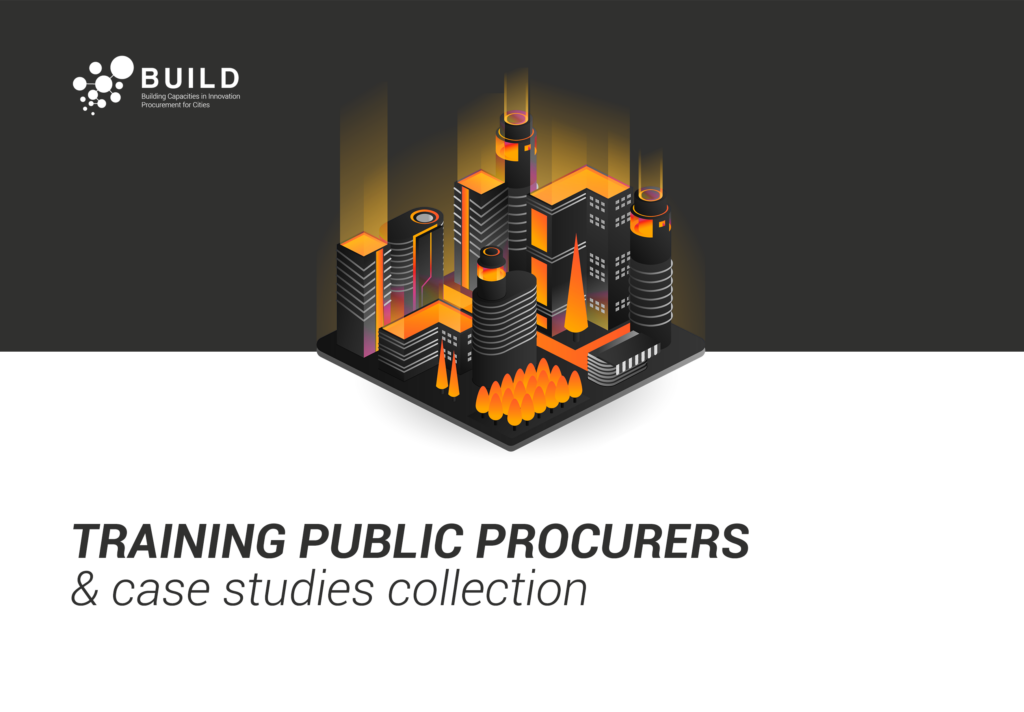 BUILD
Building Capacities in Innovation Procurement for Cities

TRAINING PUBLIC PROCURERS
& case studies collection