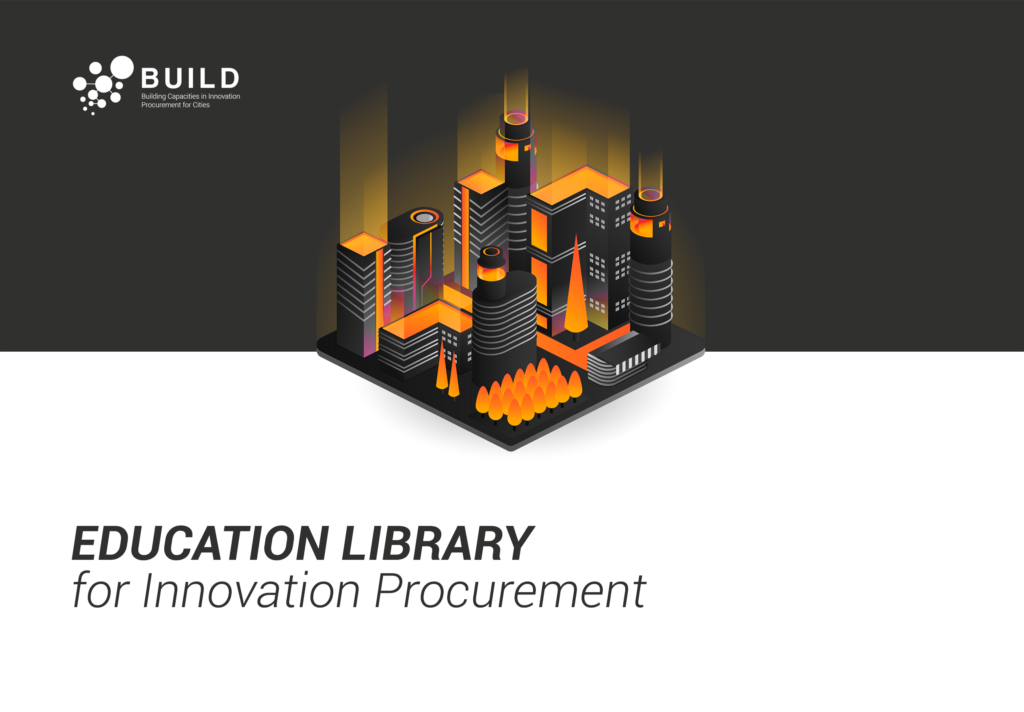 BUILD
Building Capacities in Innovation Procurement for Cities

EDUCATION LIBRARY
for Innovation Procurement