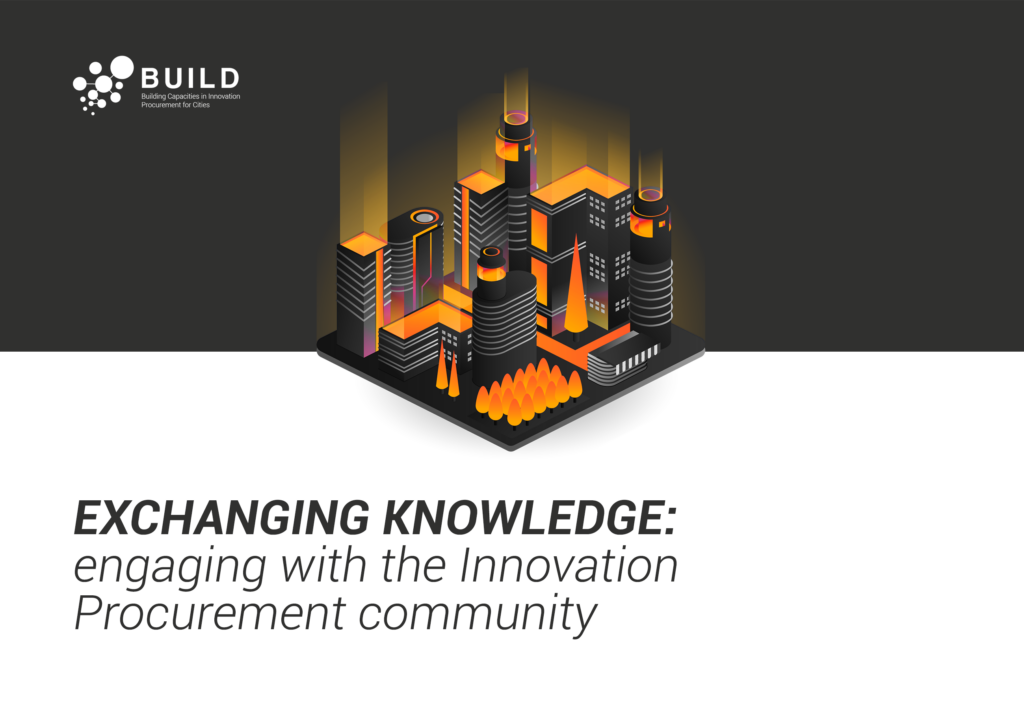 BUILD
Building Capacities in Innovation Procurement for Cities

EXCHANGING KNOWLEDGE:
engaging with the Innovation Procurement community