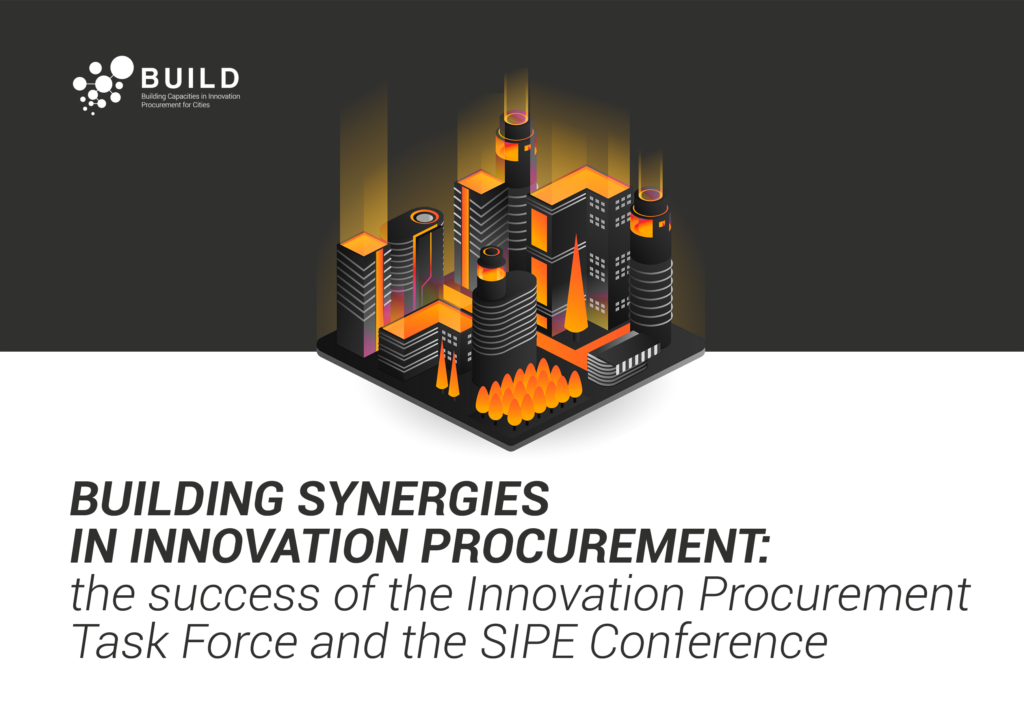 BUILD
Building Capacities in Innovation Procurement for Cities

BUILDING SYNERGIES IN INNOVATION PROCUREMENT:
the success of the Innovation Procurement Task Force and the SIPE Conference